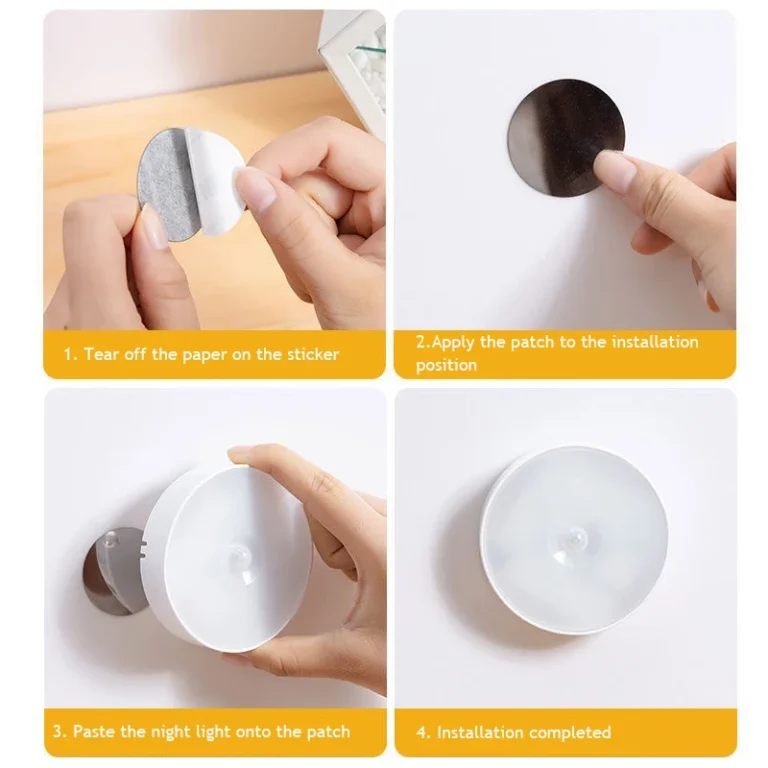 1. Tear off the paper on the sticker

2.Apply the patch to the installation position

3. Paste the night light onto the patch

4. Installation completed