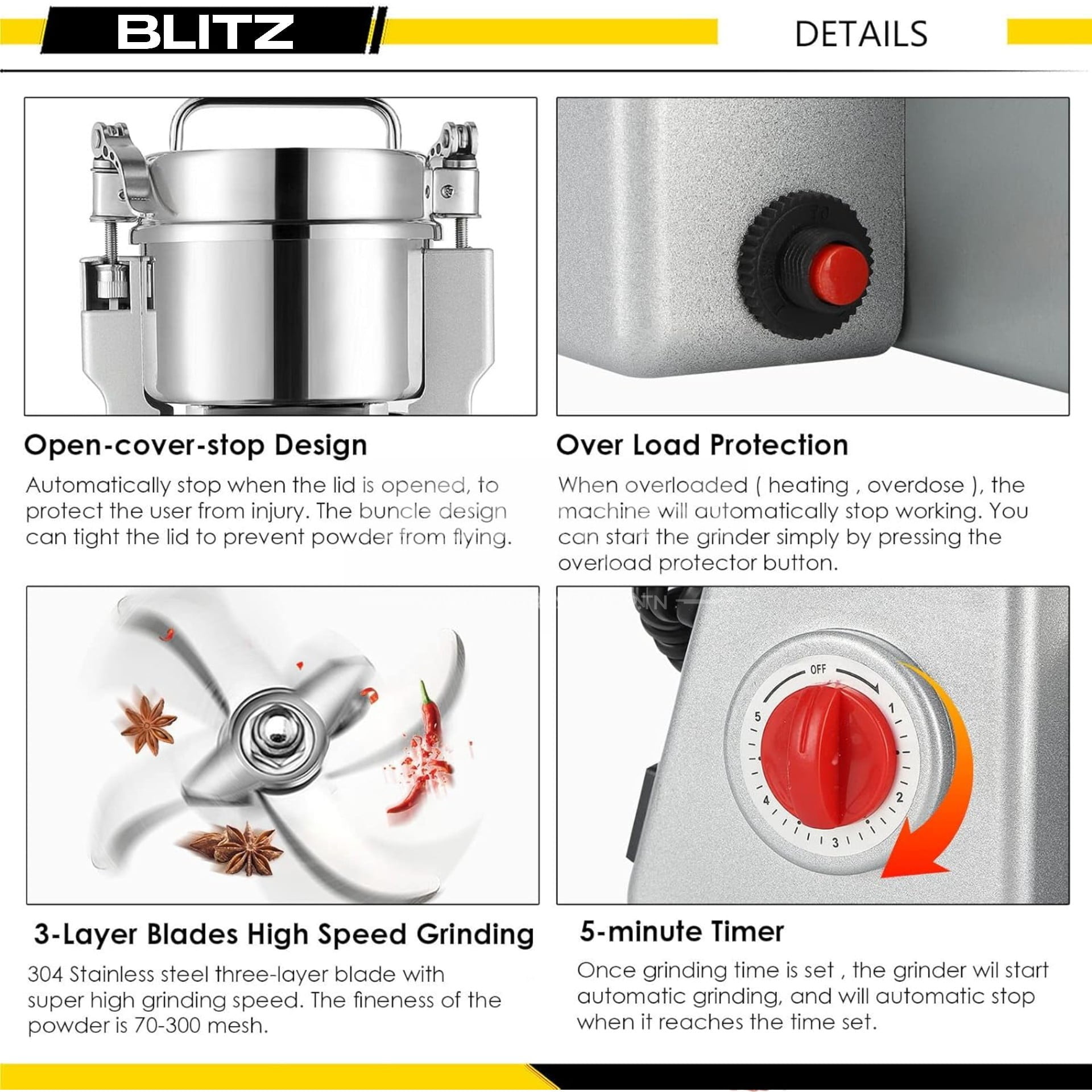 BLITZ

DETAILS

Open-cover-stop Design

Automatically stop when the lid is opened, to protect the user from injury. The buncle design can tight the lid to prevent powder from flying.

Over Load Protection

When overloaded ( heating , overdose ), the machine will automatically stop working. You can start the grinder simply by pressing the overload protector button.

OFF
1
2
3
4
5

3-Layer Blades High Speed Grinding

304 Stainless steel three-layer blade with super high grinding speed. The fineness of the powder is 70-300 mesh.

5-minute Timer

Once grinding time is set , the grinder wil start automatic grinding, and will automatic stop when it reaches the time set.